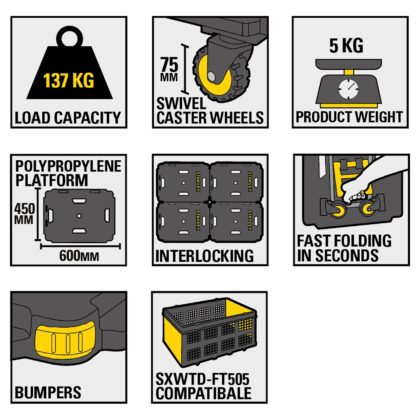 137 KG
LOAD CAPACITY

75 MM
SWIVEL CASTER WHEELS

5 KG
PRODUCT WEIGHT

POLYPROPYLENE PLATFORM
450 MM
600MM

INTERLOCKING

FAST FOLDING IN SECONDS

BUMPERS

SXWTD-FT505 COMPATIBALE